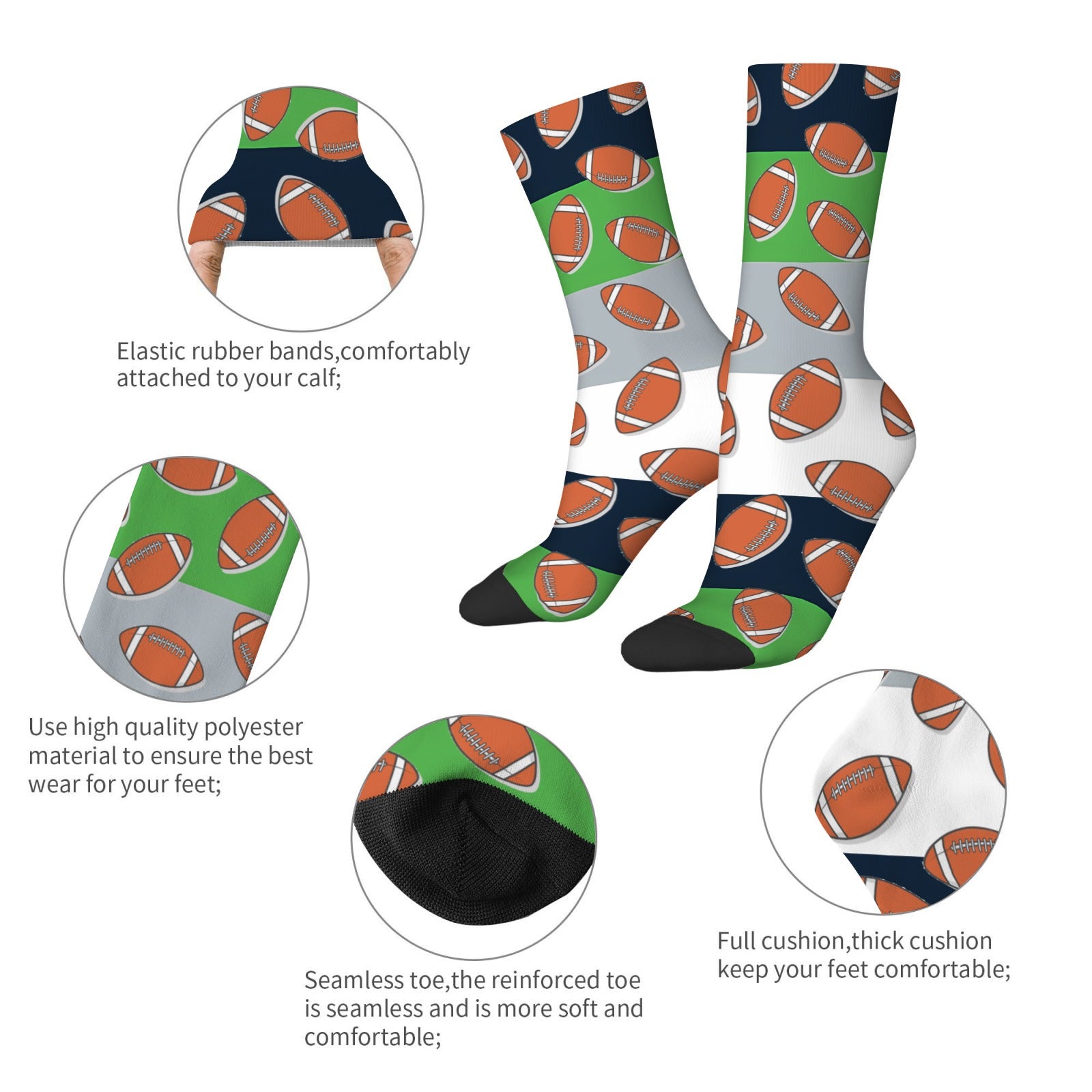 Elastic rubber bands,comfortably attached to your calf;

Use high quality polyester material to ensure the best wear for your feet;

Seamless toe,the reinforced toe is seamless and is more soft and comfortable;

Full cushion,thick cushion keep your feet comfortable;